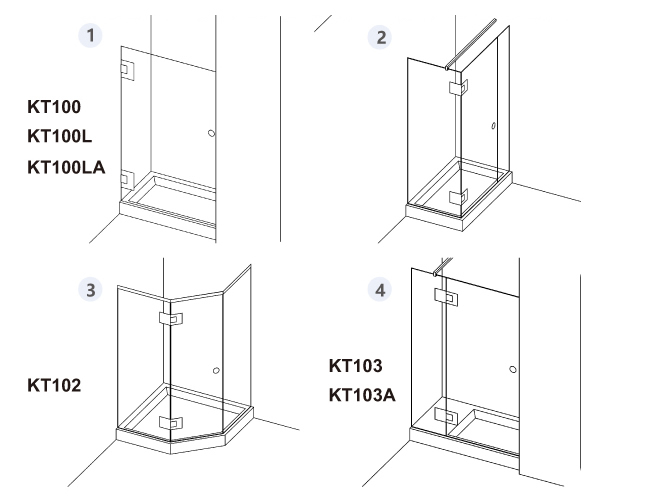 1

KT100
KT100L
KT100LA

2

3

KT102

4

KT103
KT103A