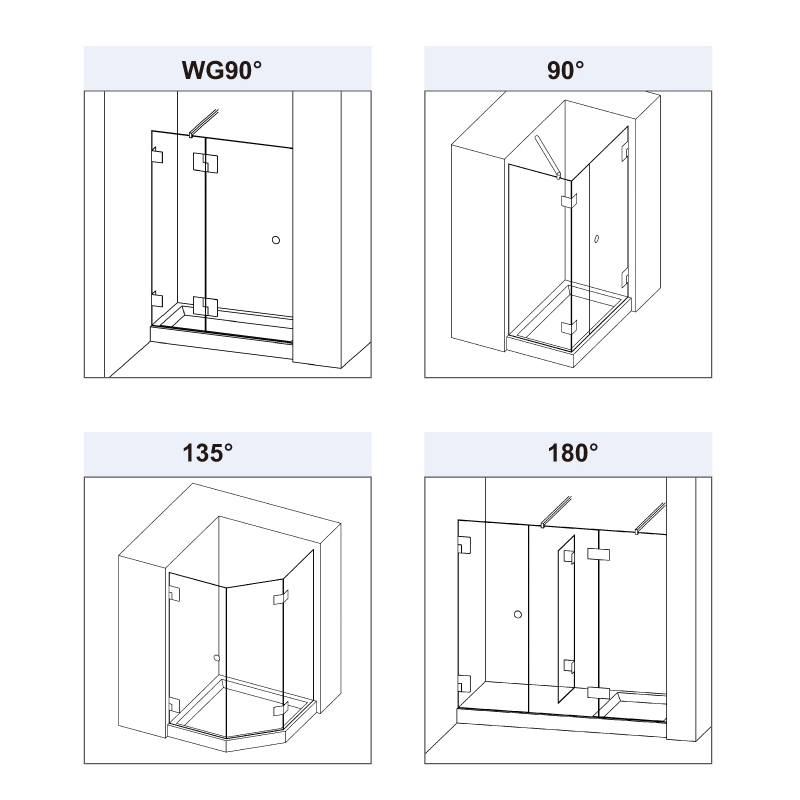 WG90°

90°

135°

180°