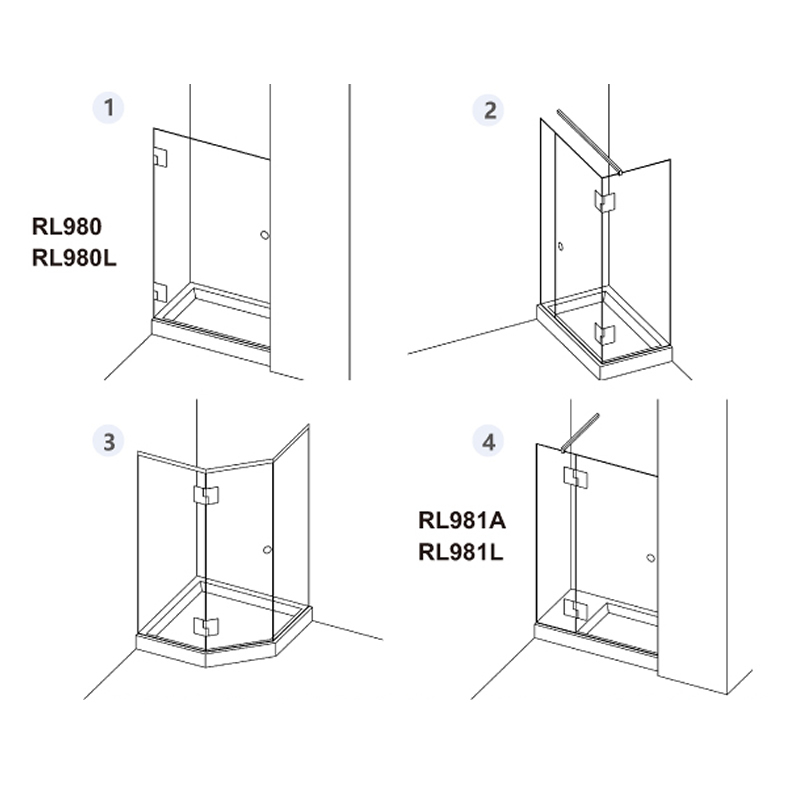 1

RL980
RL980L

2

3

4

RL981A
RL981L